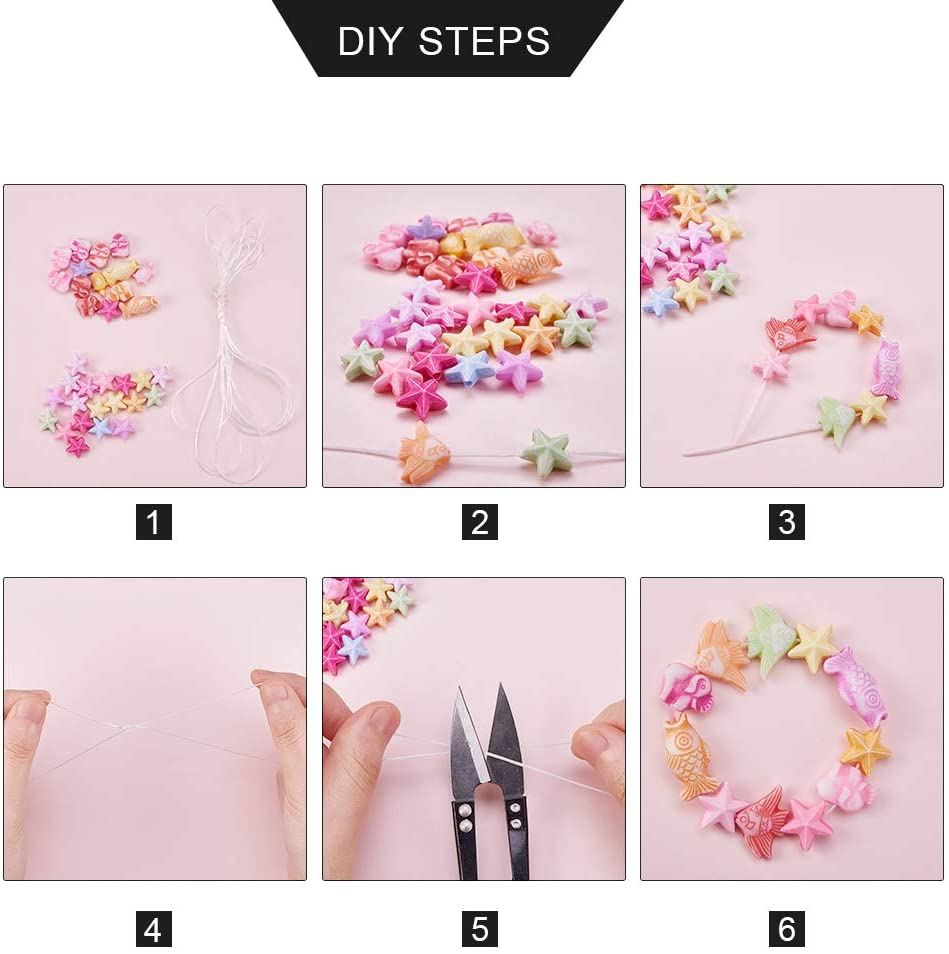 DIY STEPS

1

2

3

4

5

6