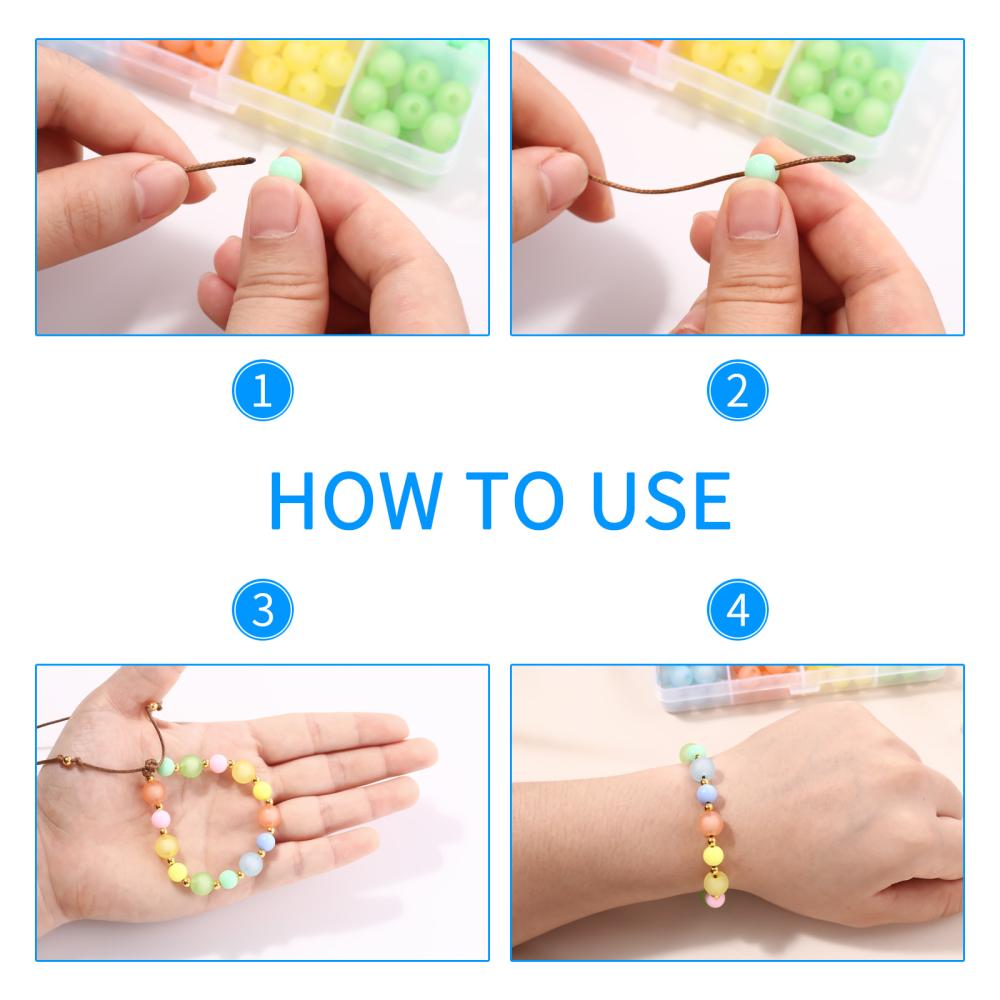 1

2

HOW TO USE

3

4