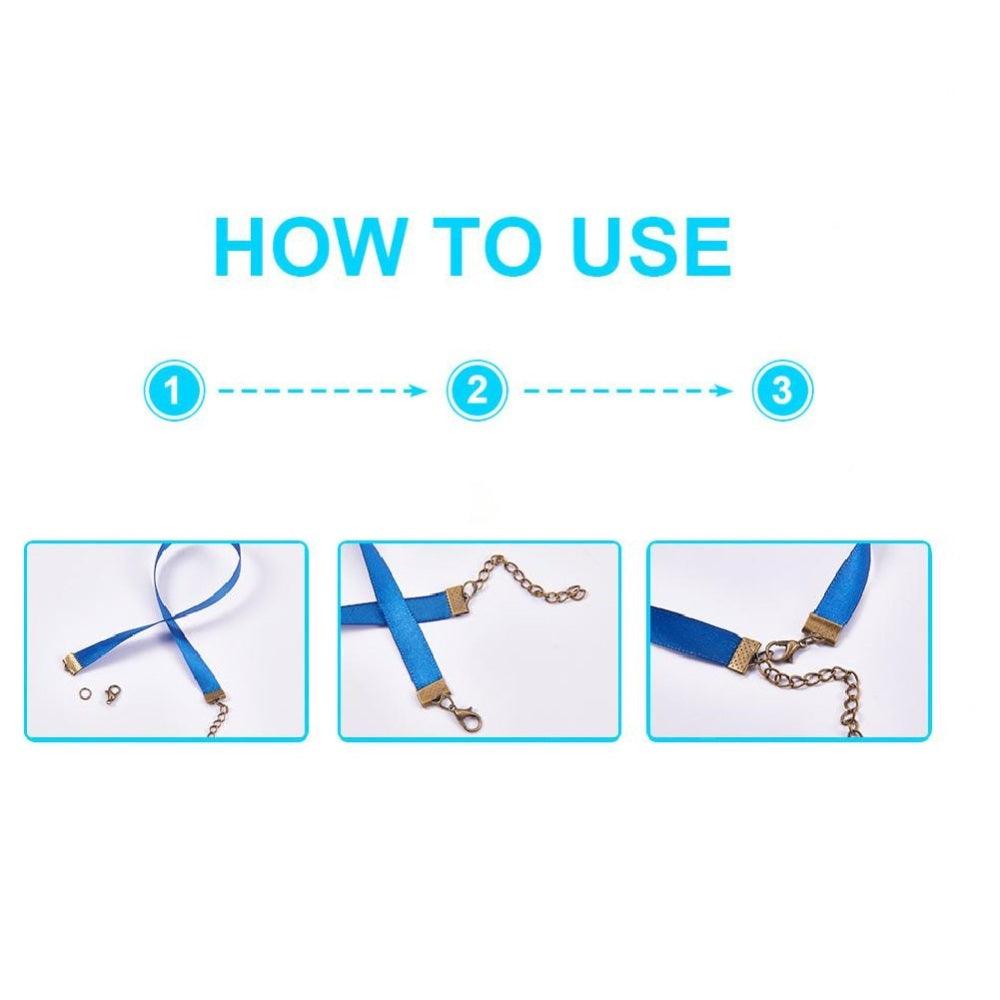 HOW TO USE

1 2 3