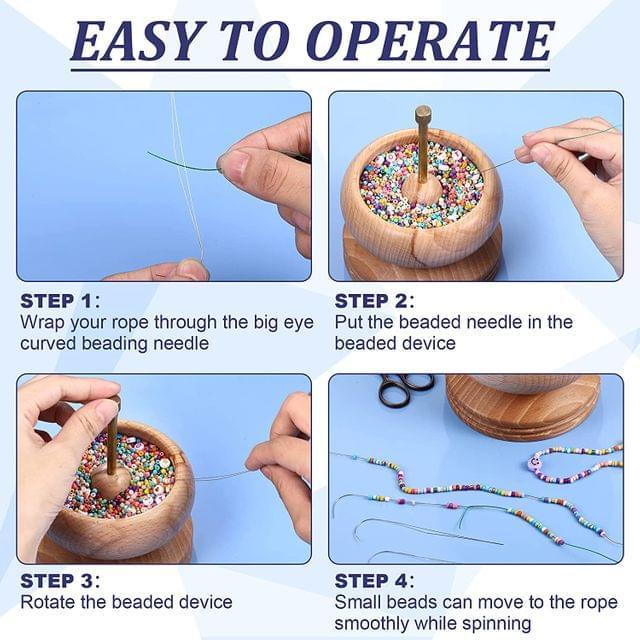 EASY TO OPERATE

STEP 1:
Wrap your rope through the big eye curved beading needle

STEP 2:
Put the beaded needle in the beaded device

STEP 3:
Rotate the beaded device

STEP 4:
Small beads can move to the rope smoothly while spinning